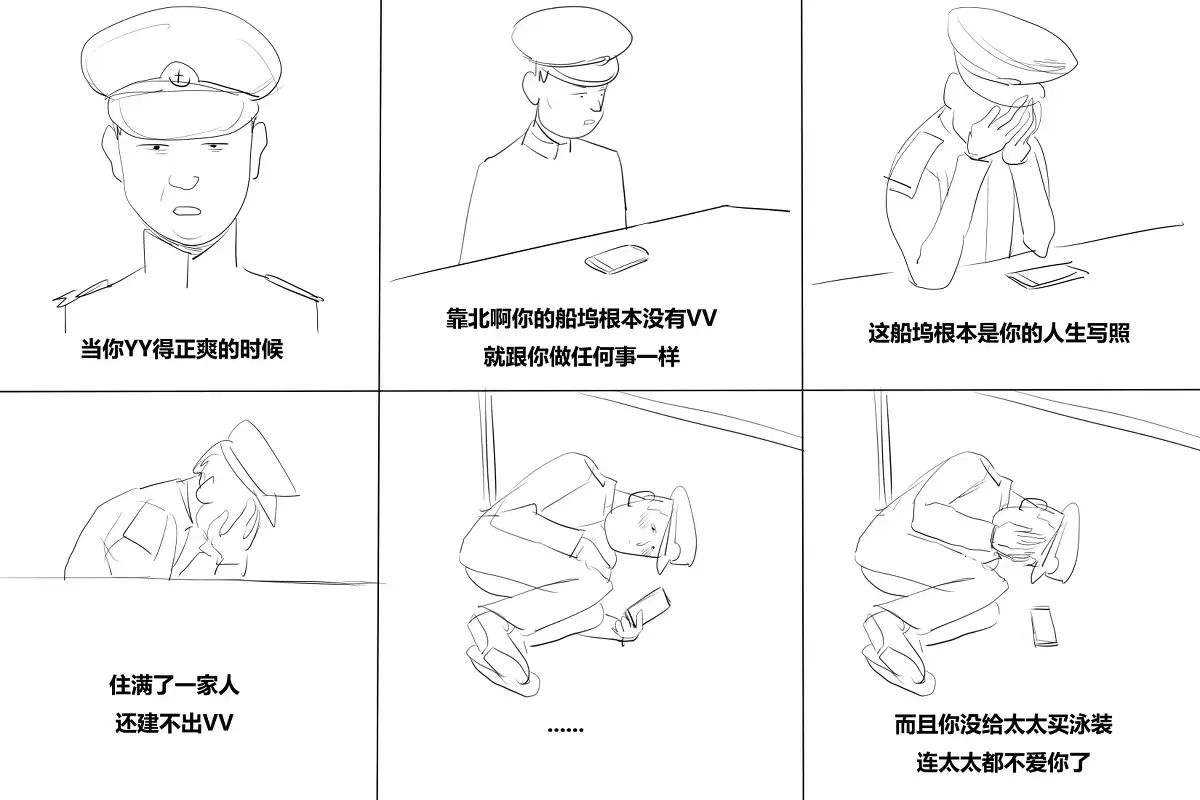 当你YY得正爽的时候

靠北啊你的船坞根本没有VV
就跟你做任何事一样

这船坞根本是你的人生写照

住满了一家人
还建不出VV

……

而且你没给太太买泳装
连太太都不爱你了